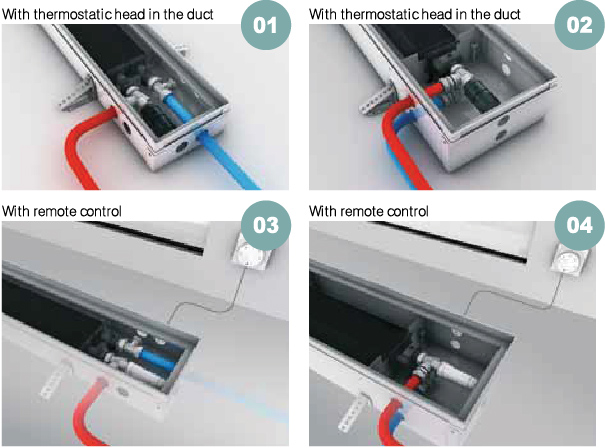 With thermostatic head in the duct
01

With thermostatic head in the duct
02

With remote control
03

With remote control
04