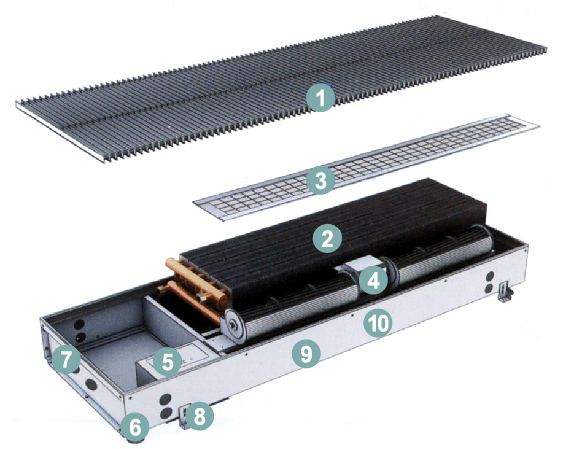 1
3
2
4
10
9
7
5
6
8